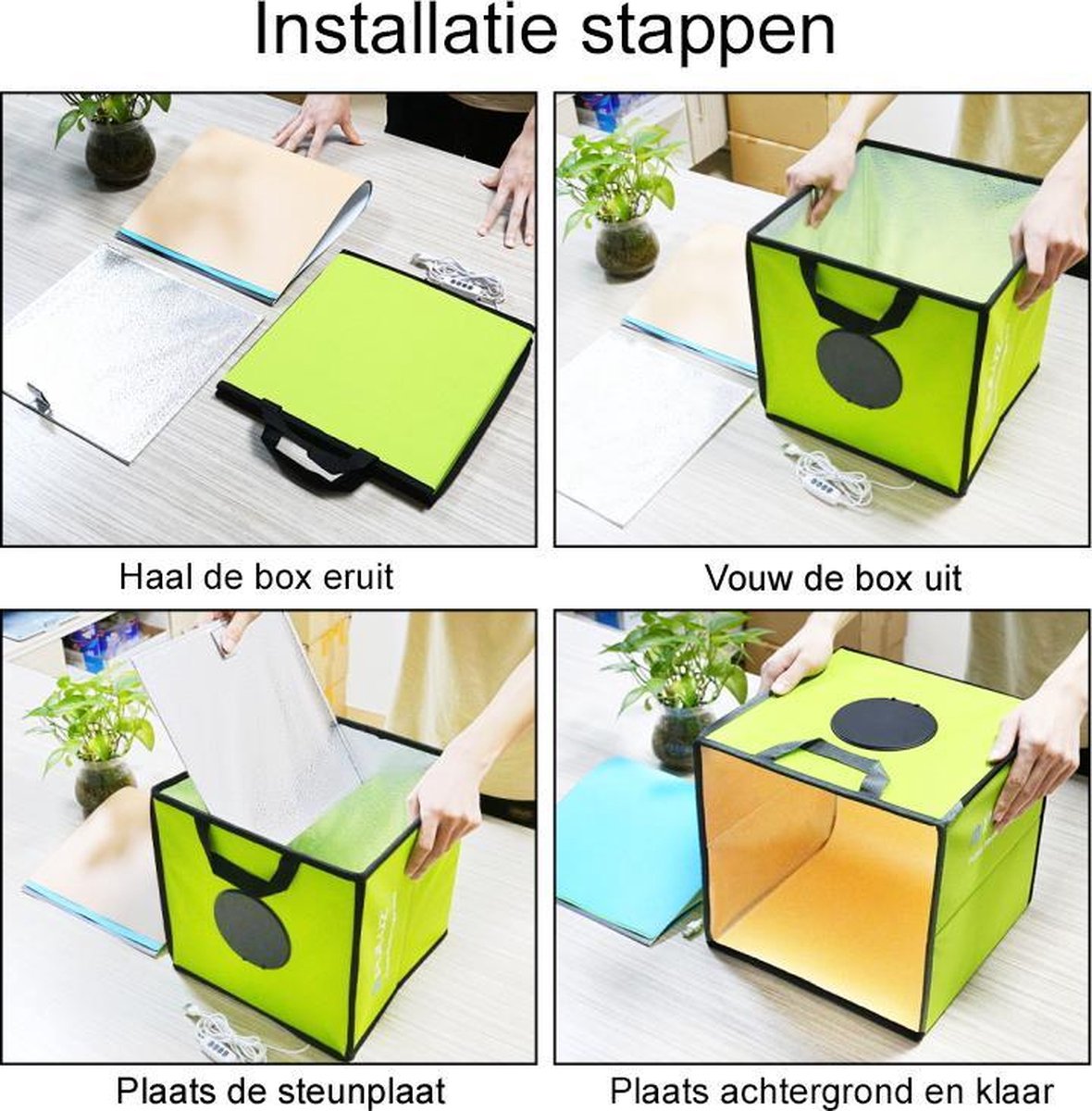 Installatie stappen

Haal de box eruit

Vouw de box uit

Plaats de steunplaat

Plaats achtergrond en klaar