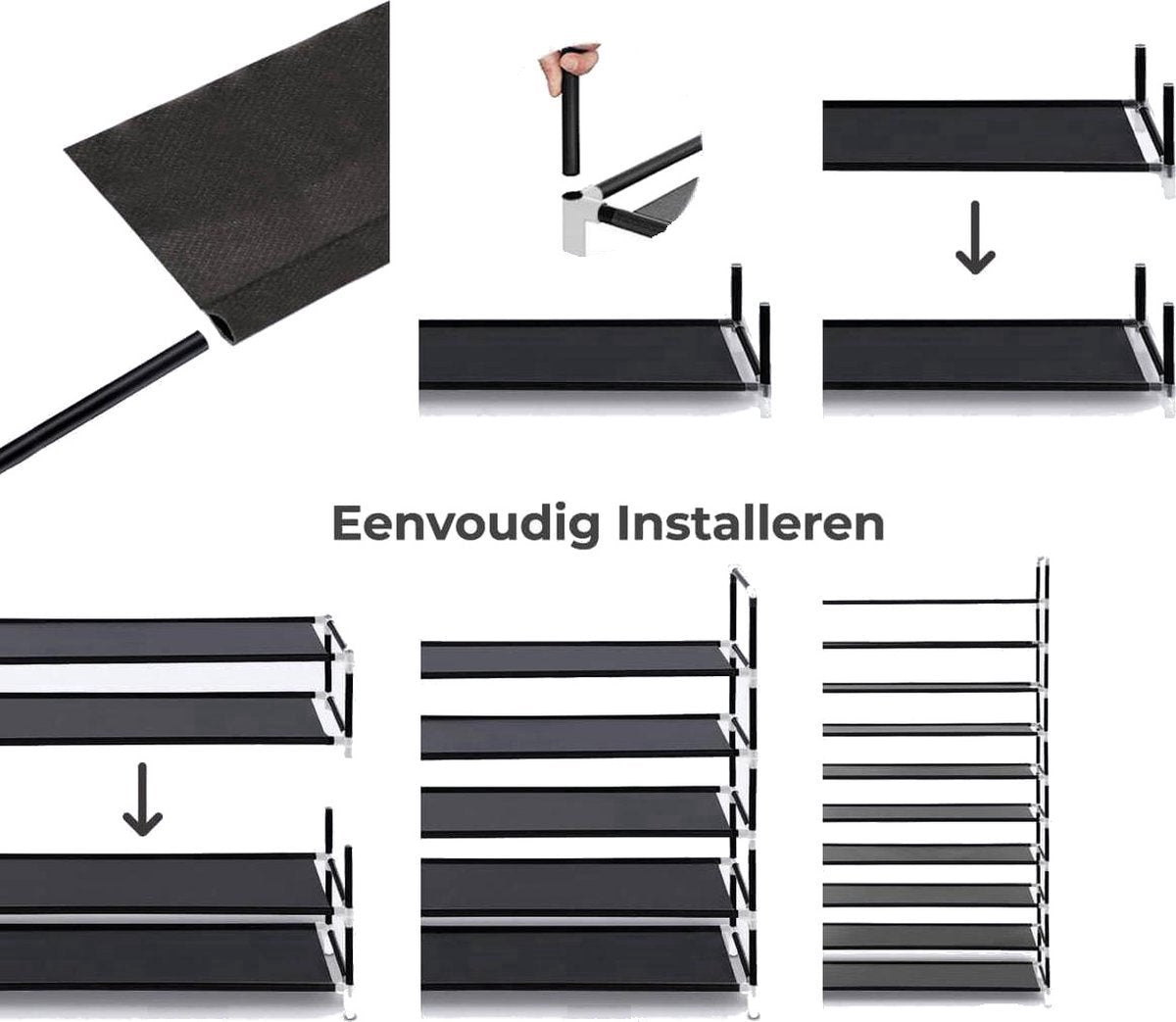 Eenvoudig Installeren