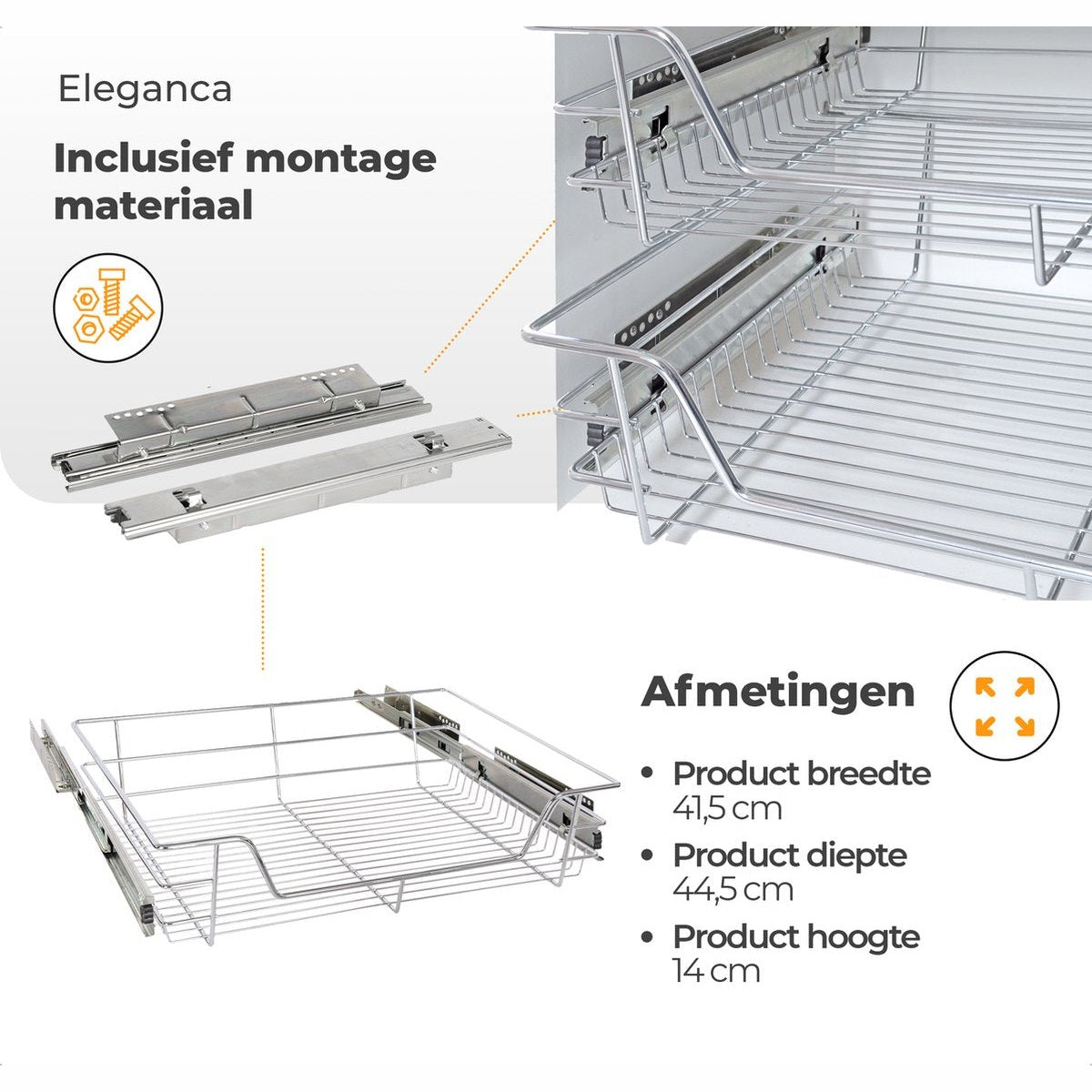 Eleganca

Inclusief montage materiaal

Afmetingen

- Product breedte
41,5 cm
- Product diepte
44,5 cm
- Product hoogte
14 cm