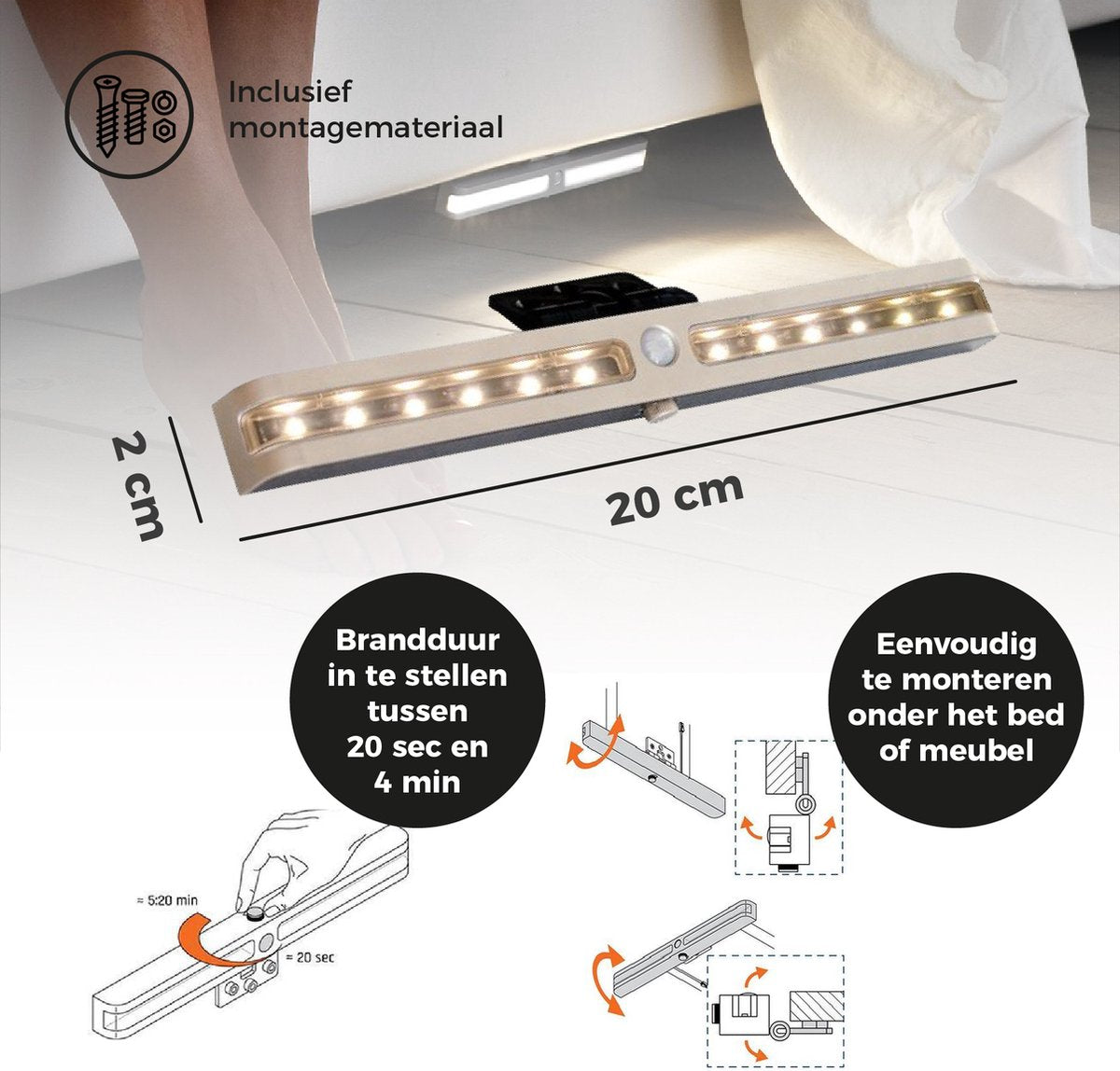 Inclusief montagemateriaal

2 cm

20 cm

Brandduur in te stellen tussen 20 sec en 4 min

Eenvoudig te monteren onder het bed of meubel

≈ 5:20 min

≈ 20 sec