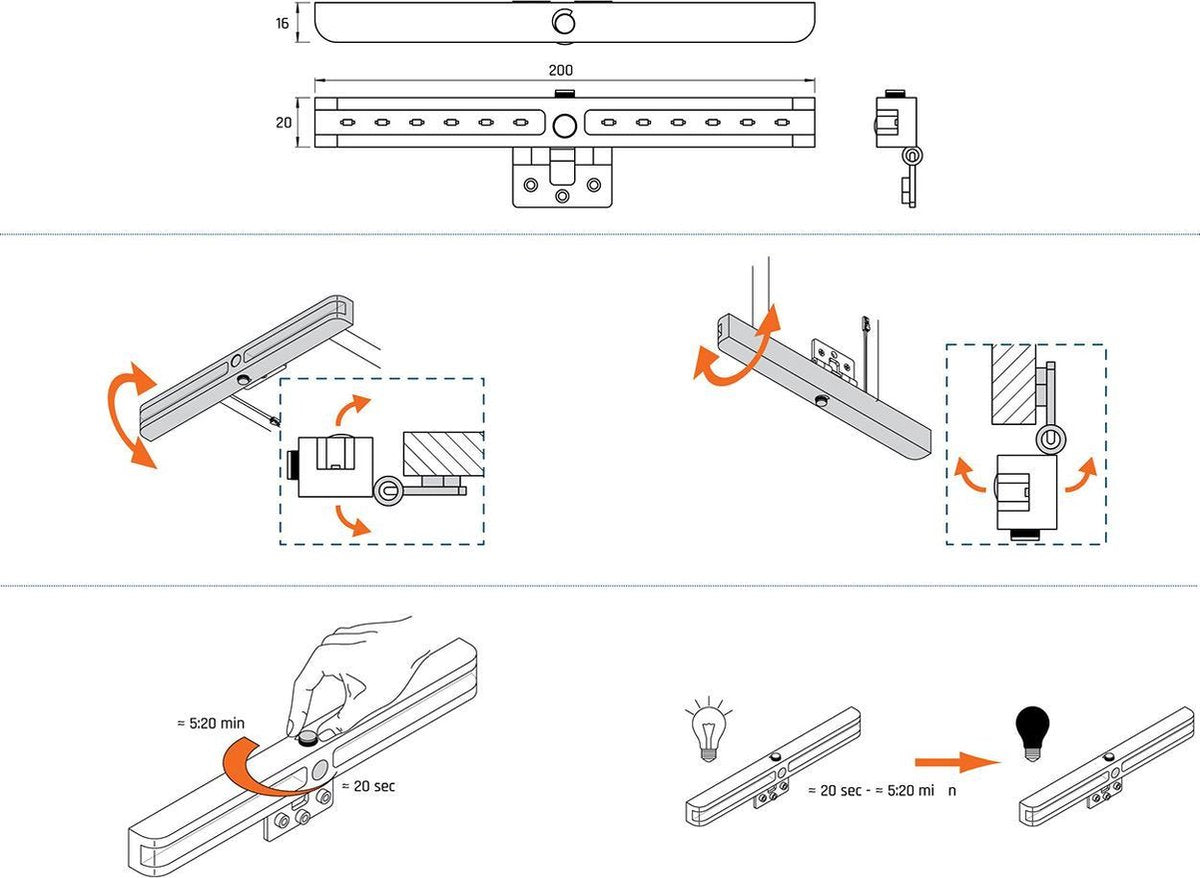 16

200

20

≈ 5:20 min

≈ 20 sec

≈ 20 sec - ≈ 5:20 mi n