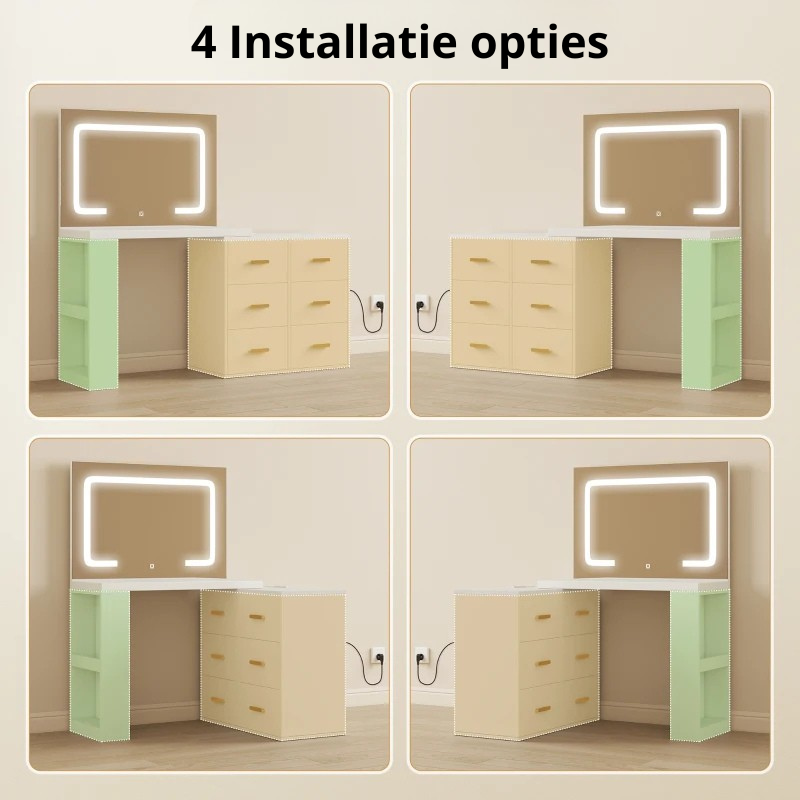 4 Installatie opties