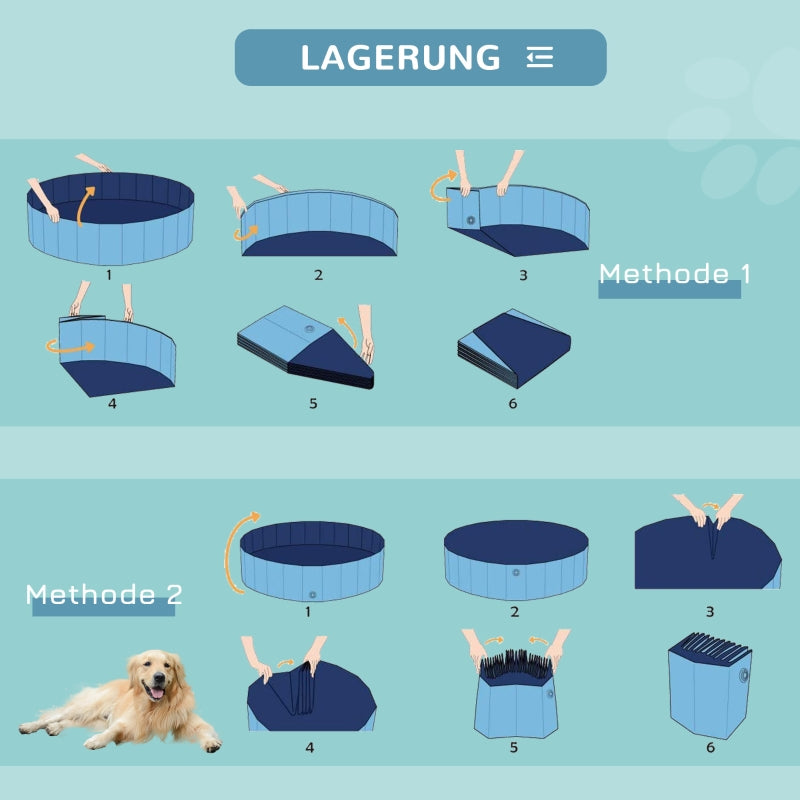 LAGERUNG

1

2

3

Methode 1

4

5

6

Methode 2

1

2

3

4

5

6