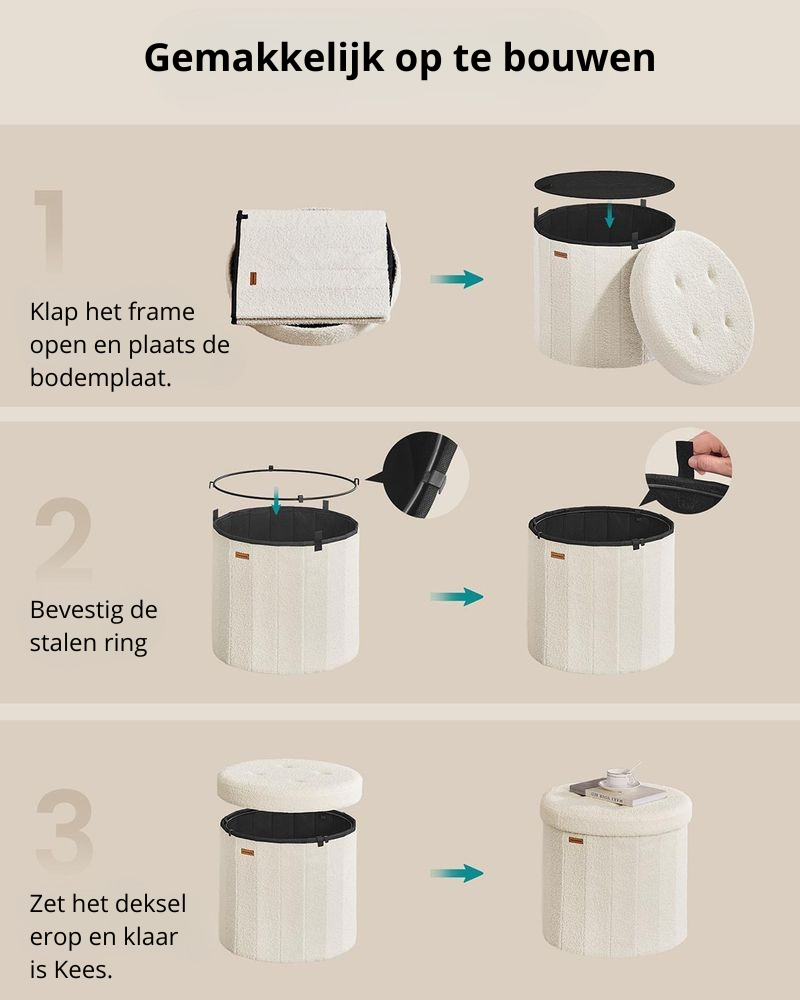 Gemakkelijk op te bouwen

1

Klap het frame open en plaats de bodemplaat.

2

Bevestig de stalen ring

3

Zet het deksel erop en klaar is Kees.