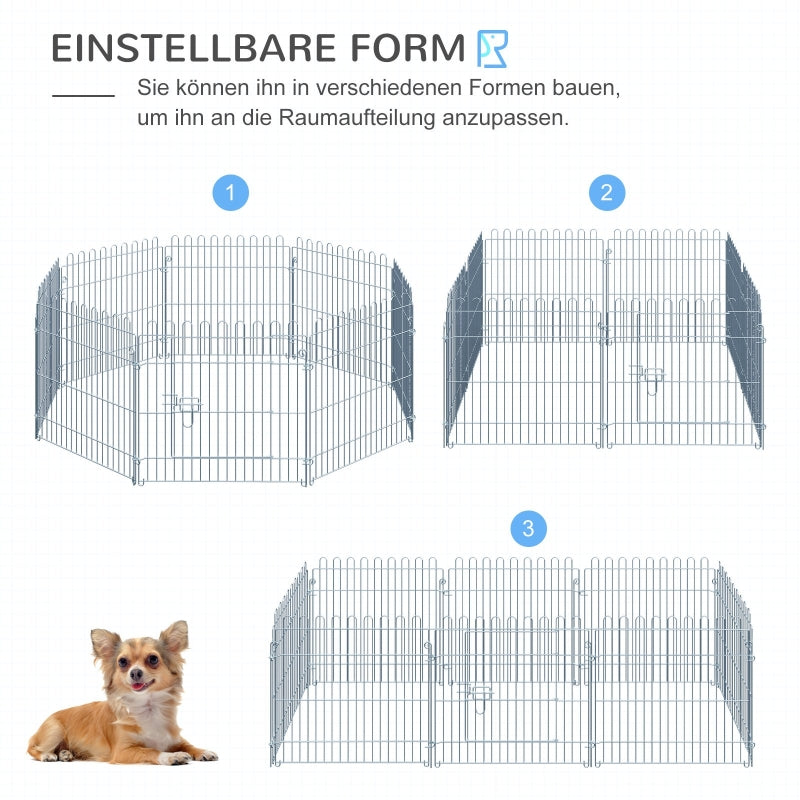 EINSTELLBARE FORM

Sie können ihn in verschiedenen Formen bauen, um ihn an die Raumaufteilung anzupassen.

1

2

3