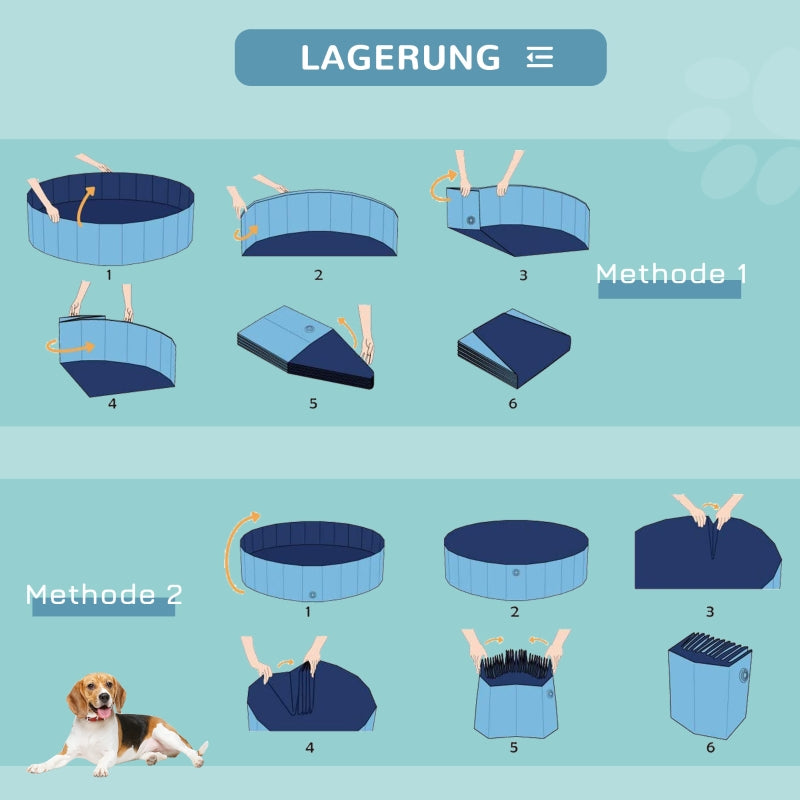 LAGERUNG

1

2

3

Methode 1

4

5

6

Methode 2

1

2

3

4

5

6