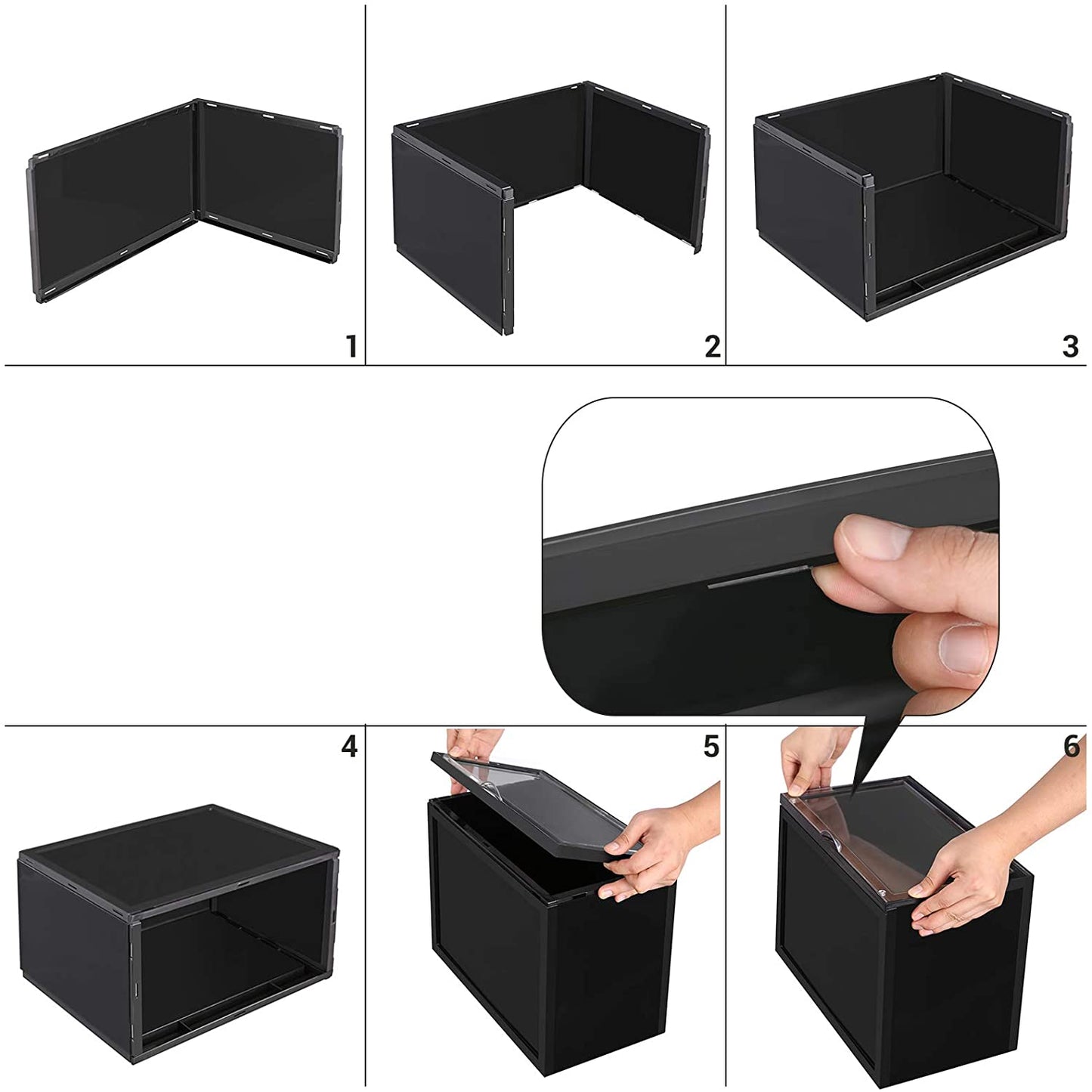 1

2

3

4

5

6