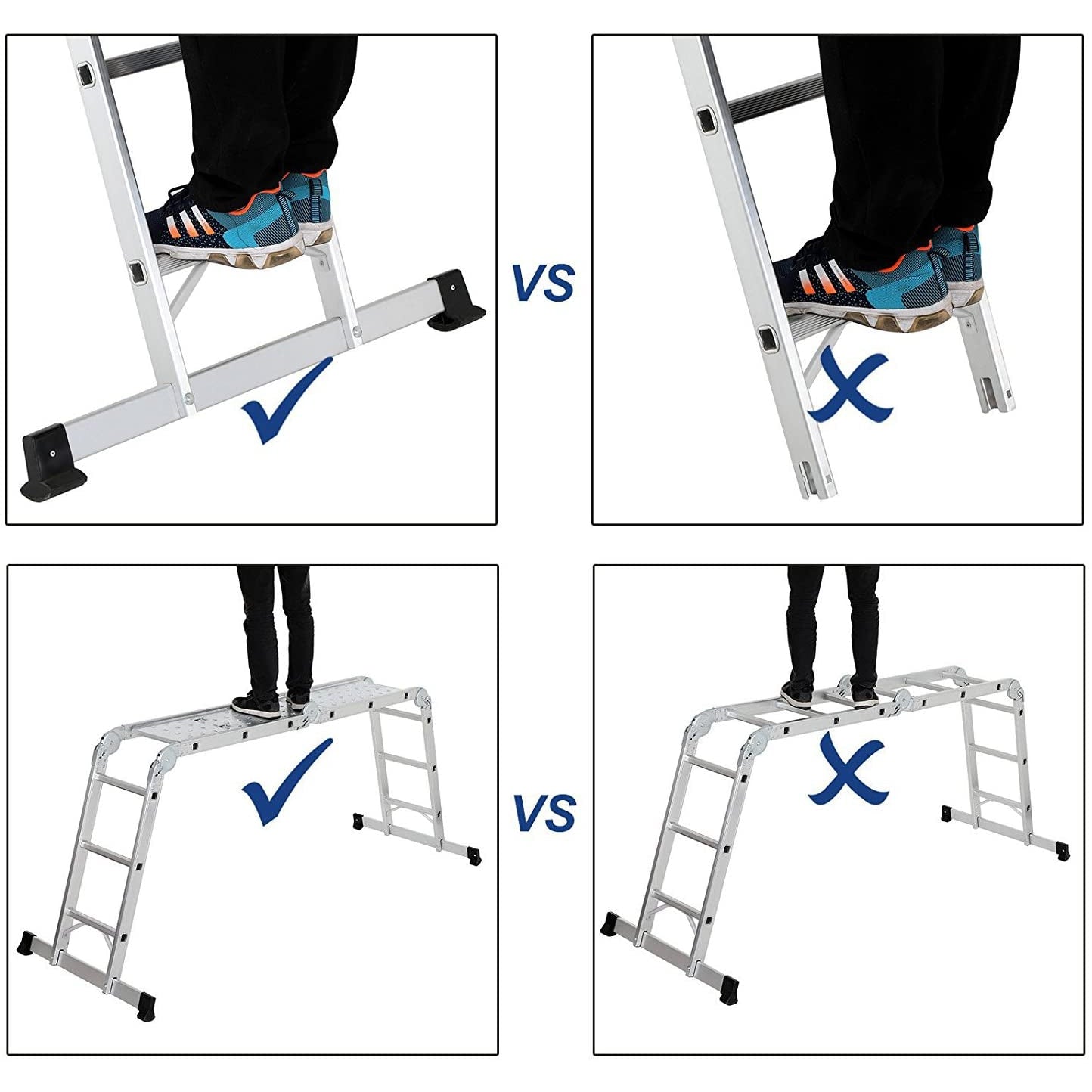 VS

VS