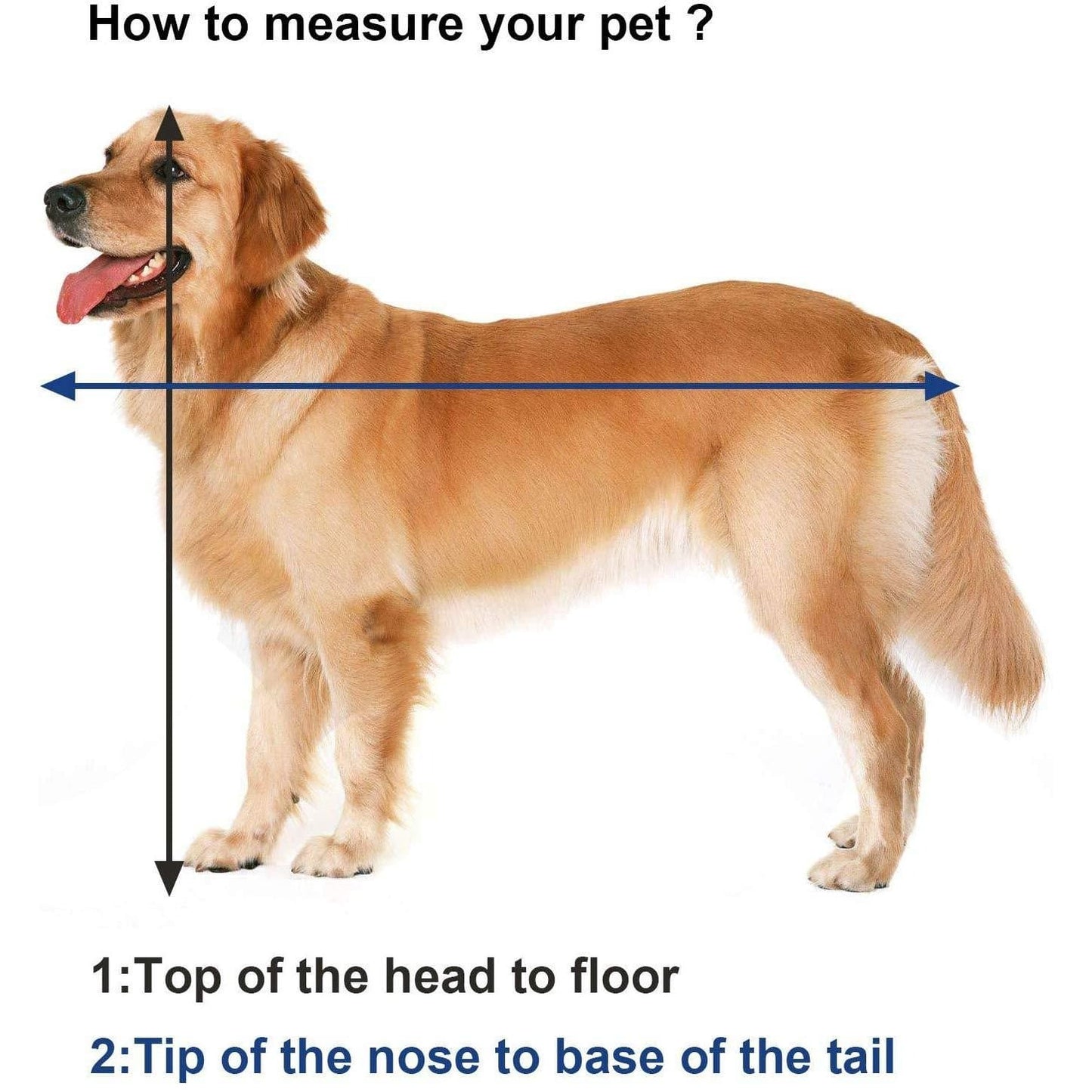 How to measure your pet ?

1:Top of the head to floor

2:Tip of the nose to base of the tail