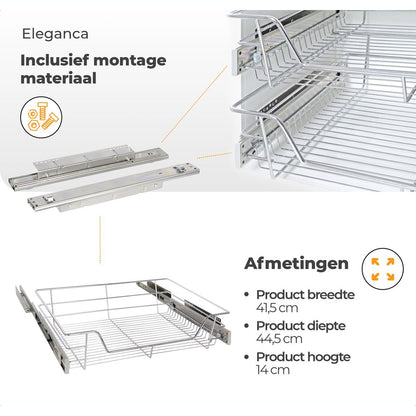 Eleganca

Inclusief montage materiaal

Afmetingen

• Product breedte
41,5 cm

• Product diepte
44,5 cm

• Product hoogte
14 cm