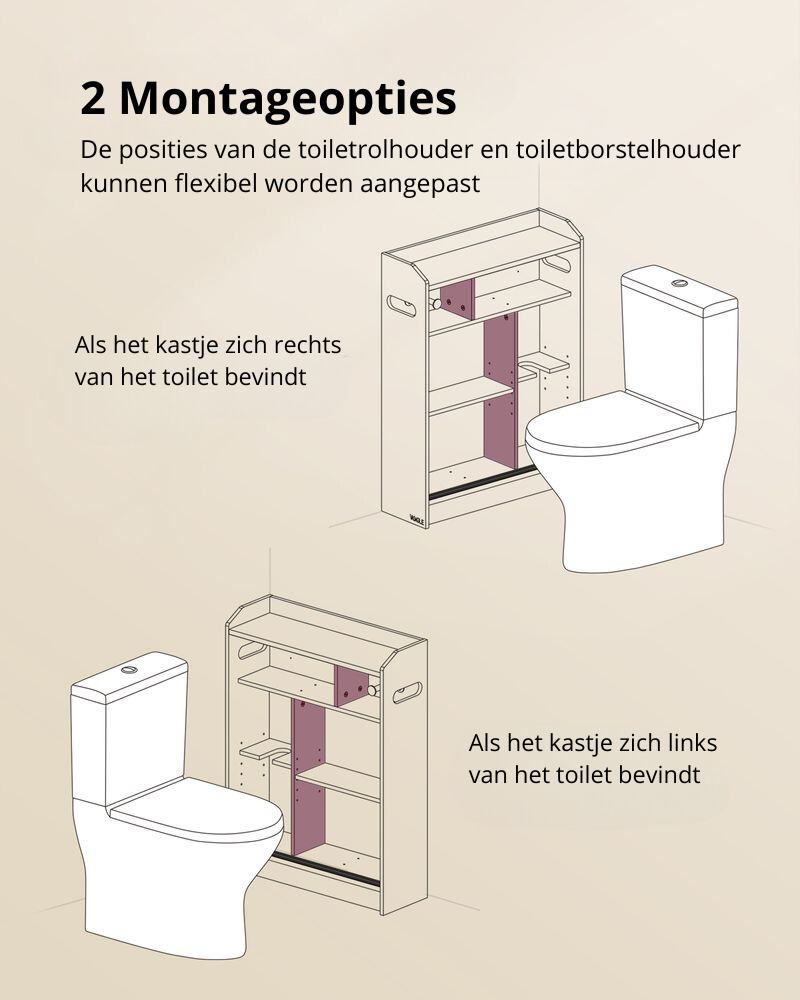 2 Montageopties

De posities van de toiletrolhouder en toiletborstelhouder kunnen flexibel worden aangepast

Als het kastje zich rechts van het toilet bevindt

VASAGLE

Als het kastje zich links van het toilet bevindt