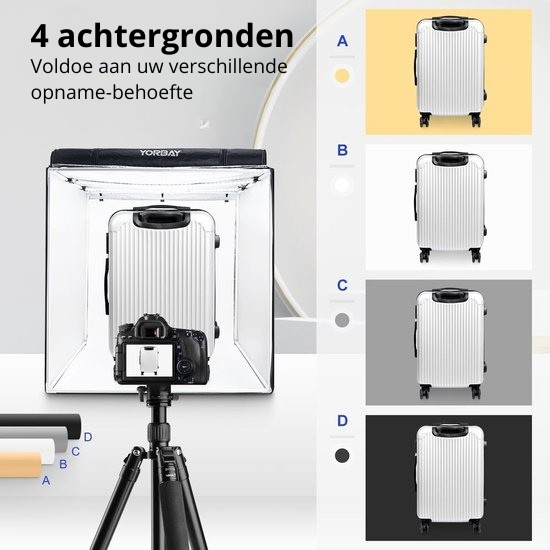 4 achtergronden
Voldoe aan uw verschillende opname-behoefte

YORBAY

D
C
B
A

A
B
C
D