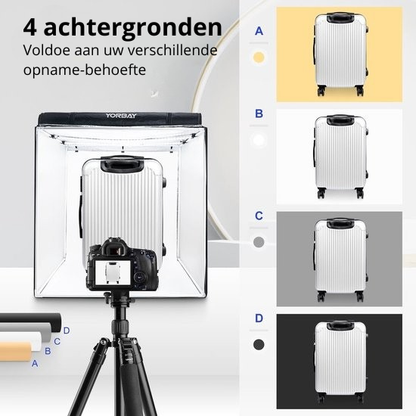 4 achtergronden
Voldoe aan uw verschillende opname-behoefte

YORBAY

D
C
B
A

A

B

C

D