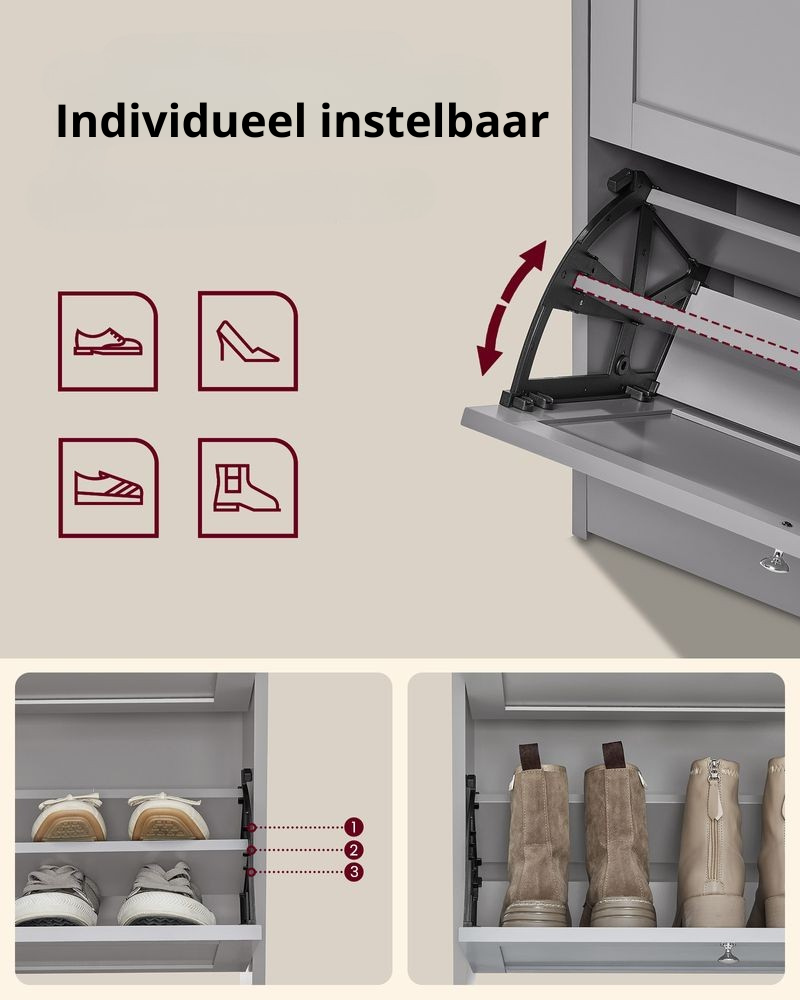 Individueel instelbaar

1
2
3