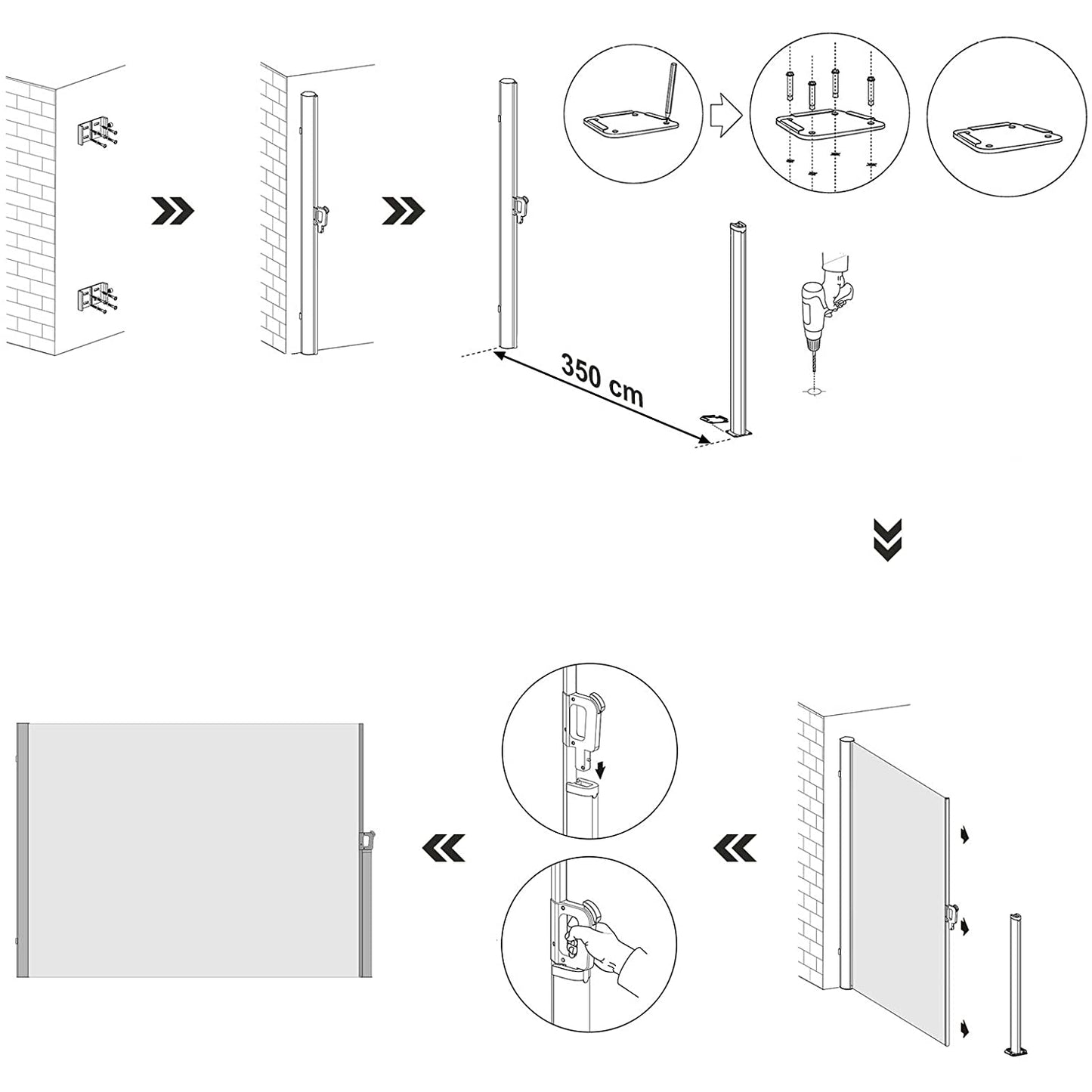 350 cm