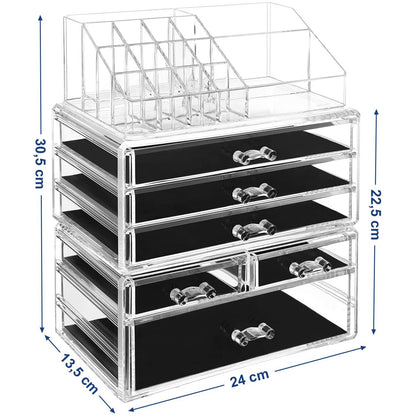 30,5 cm
22,5 cm
13,5 cm
24 cm