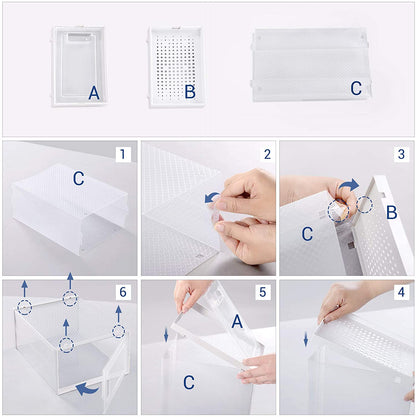 A
B
C

1
C

2

3
C
B

6

5
A
C

4