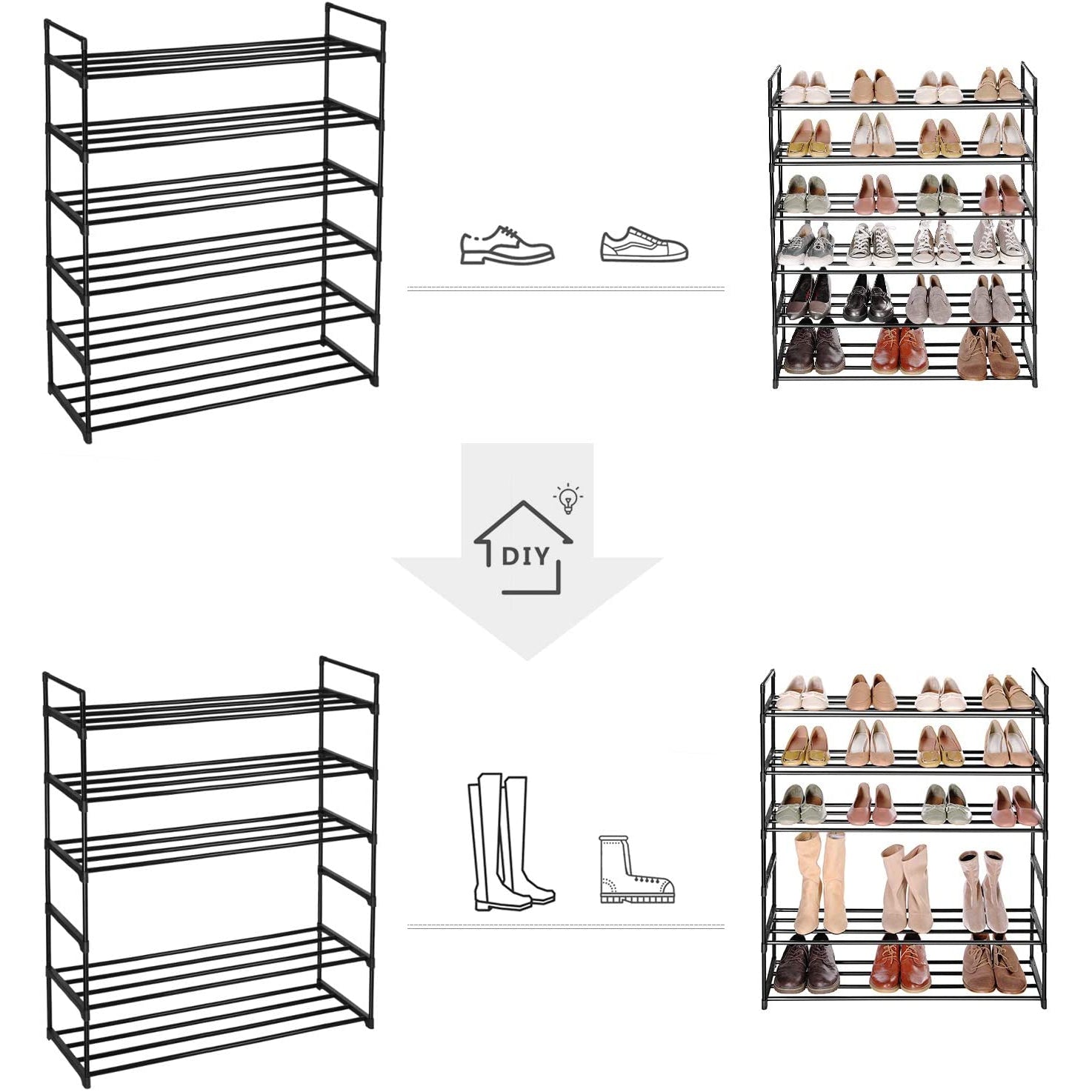 DIY