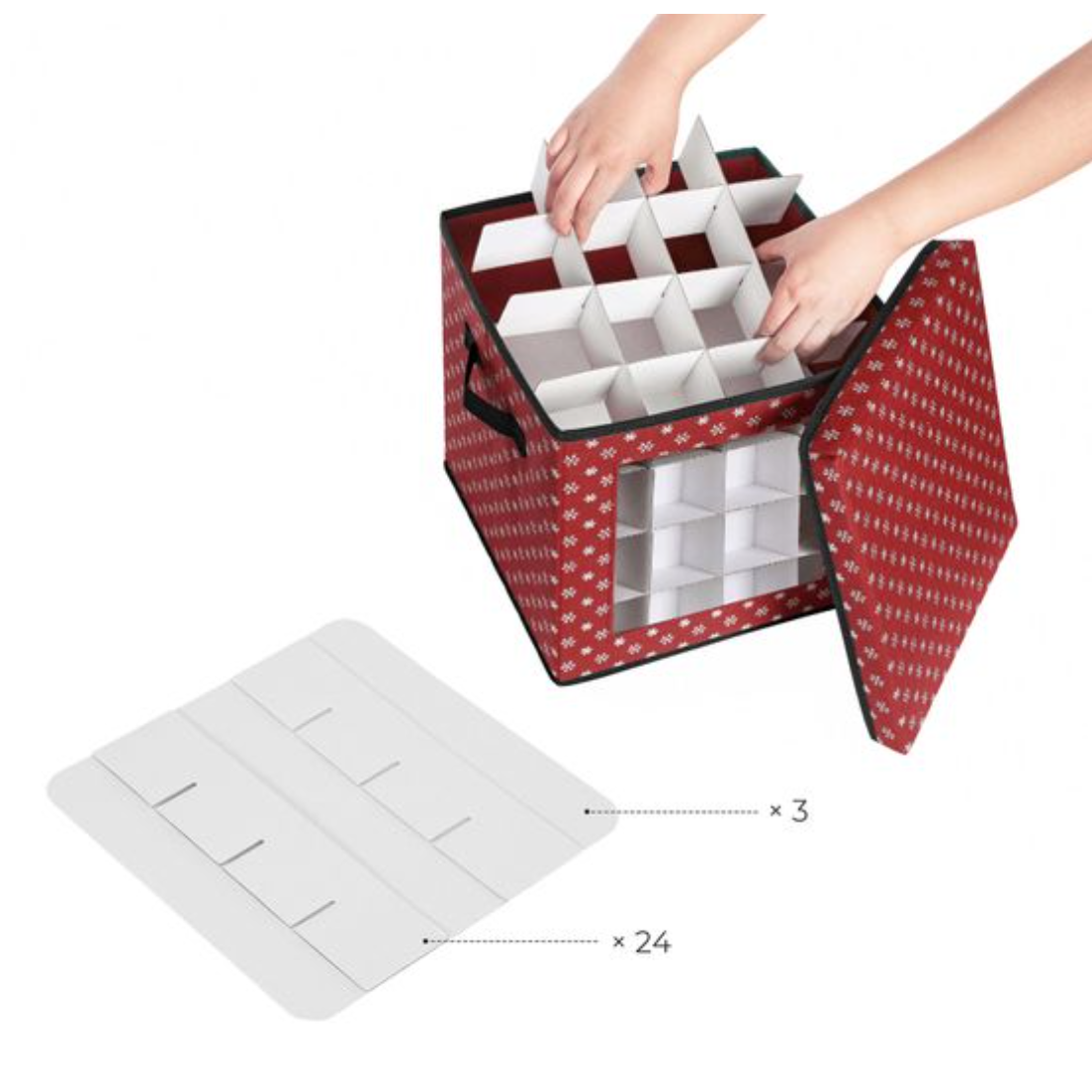 × 3

× 24