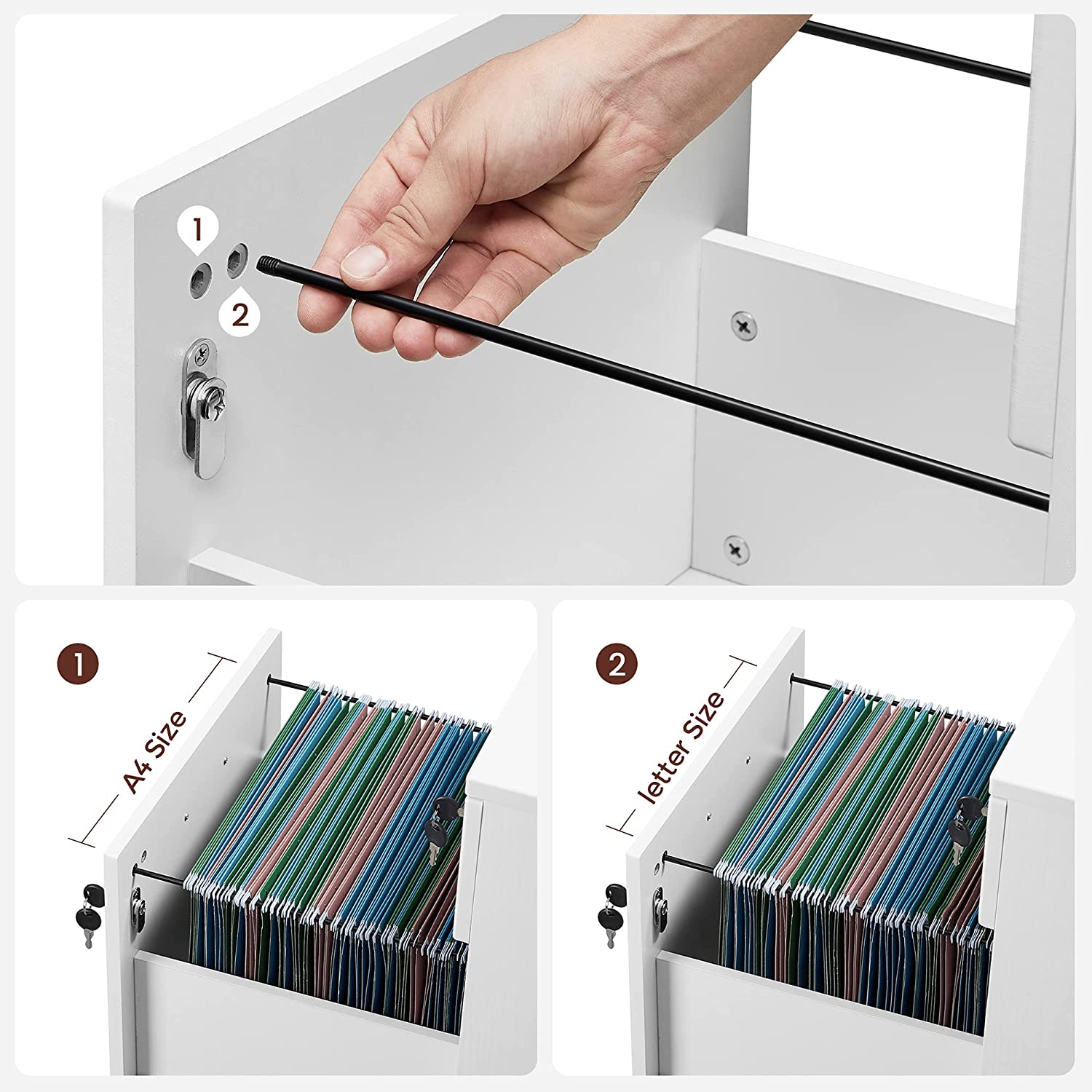 1

2

1

A4 Size

2

letter Size